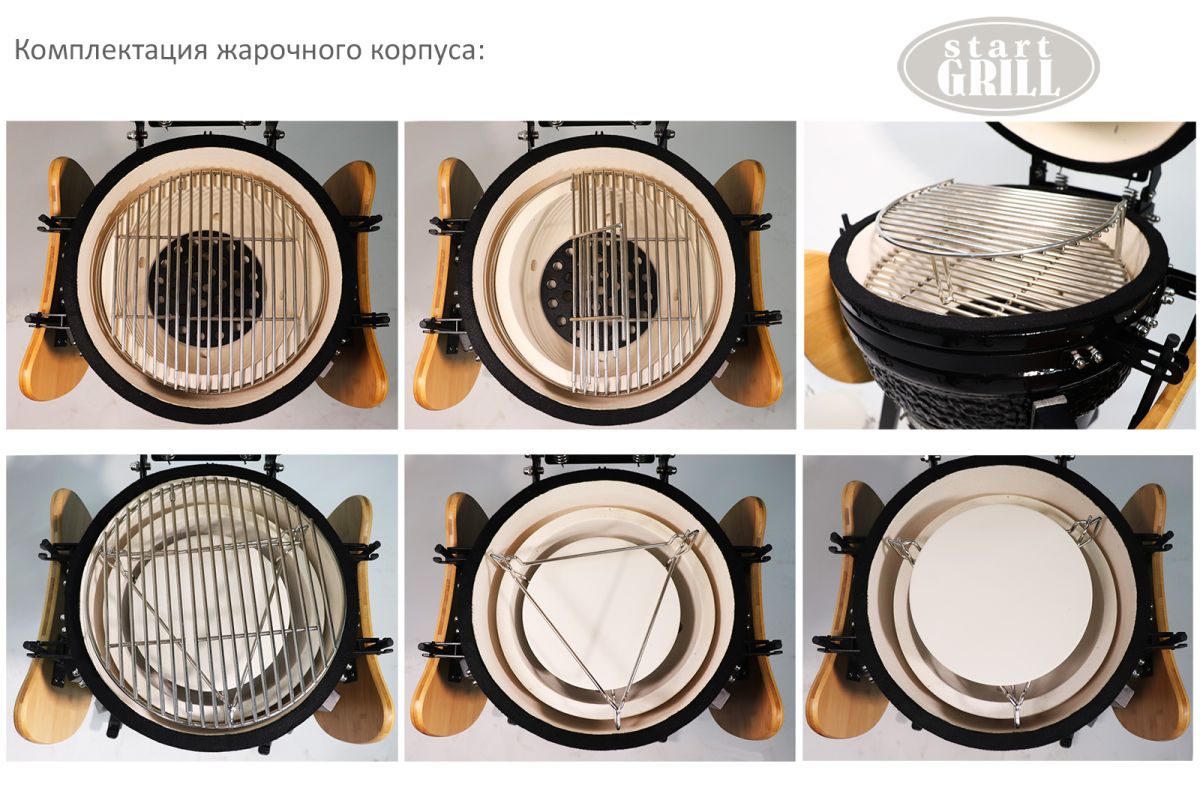 Комплектация жарочного корпуса:

start
GRILL