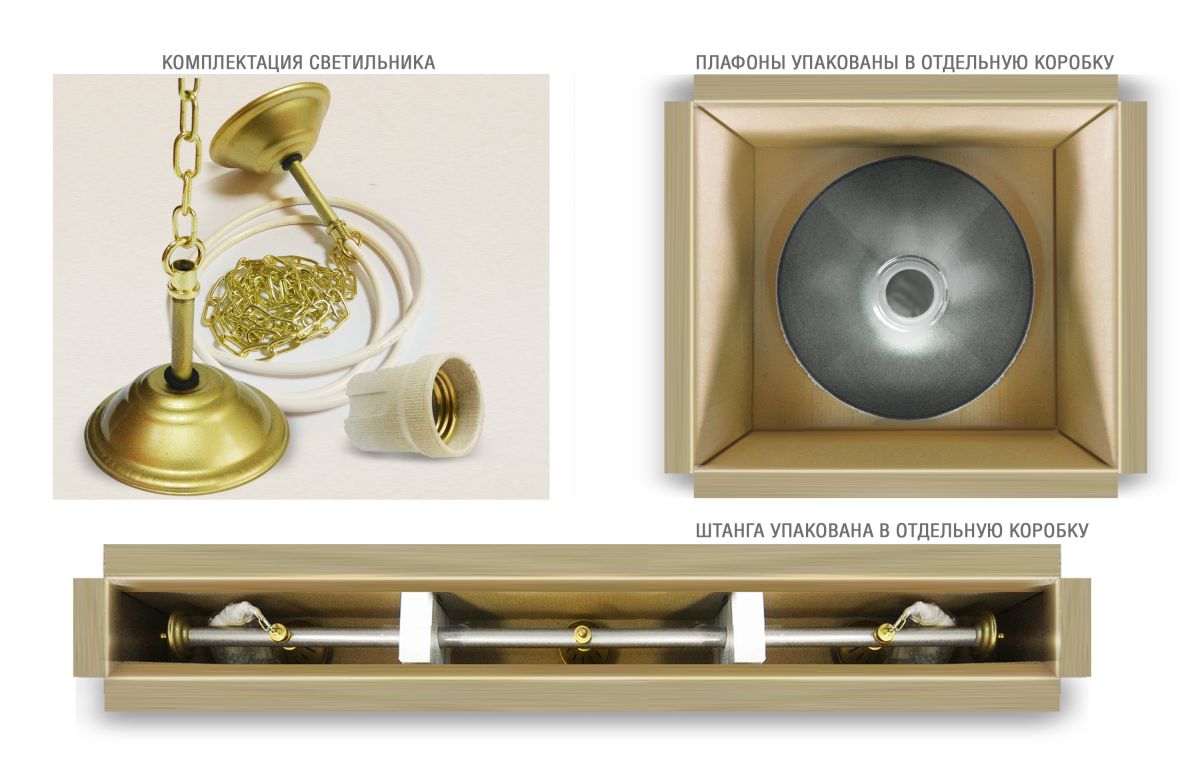 КОМПЛЕКТАЦИЯ СВЕТИЛЬНИКА

ПЛАФОНЫ УПАКОВАНЫ В ОТДЕЛЬНУЮ КОРОБКУ

ШТАНГА УПАКОВАНА В ОТДЕЛЬНУЮ КОРОБКУ