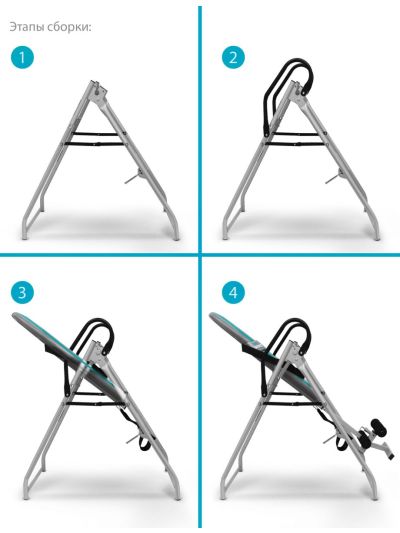 Этапы сборки:

1

2

3

4